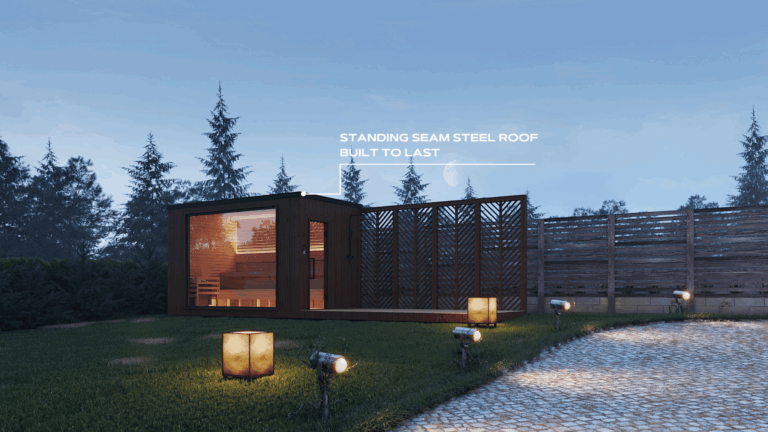 STANDING SEAM STEEL ROOF
BUILT TO LAST