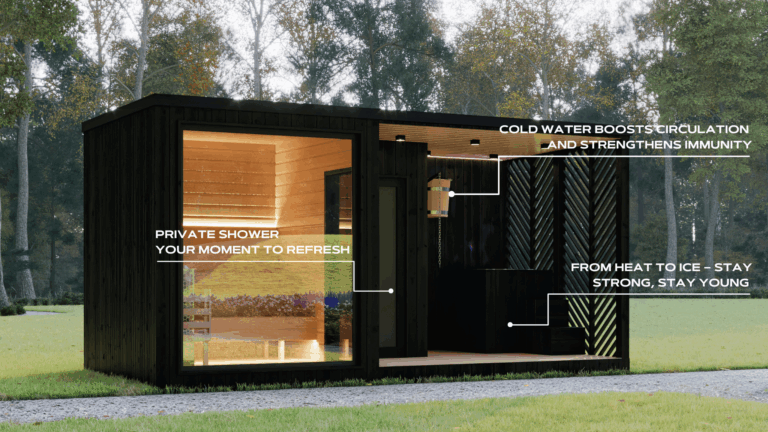 COLD WATER BOOSTS CIRCULATION AND STRENGTHENS IMMUNITY

PRIVATE SHOWER YOUR MOMENT TO REFRESH

FROM HEAT TO ICE – STAY STRONG, STAY YOUNG