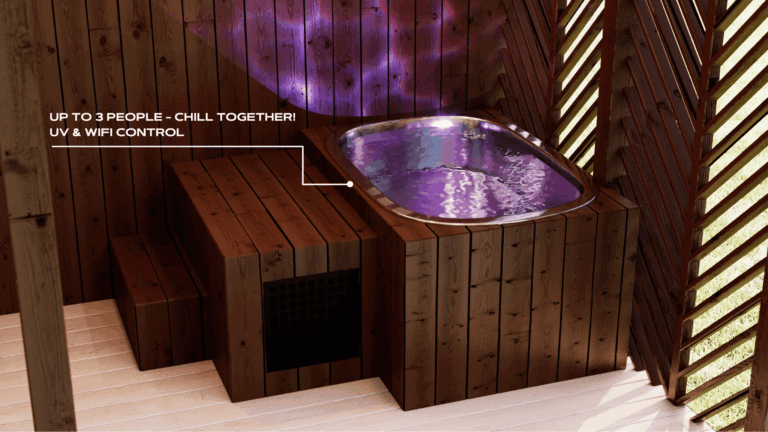 UP TO 3 PEOPLE - CHILL TOGETHER!
UV & WIFI CONTROL