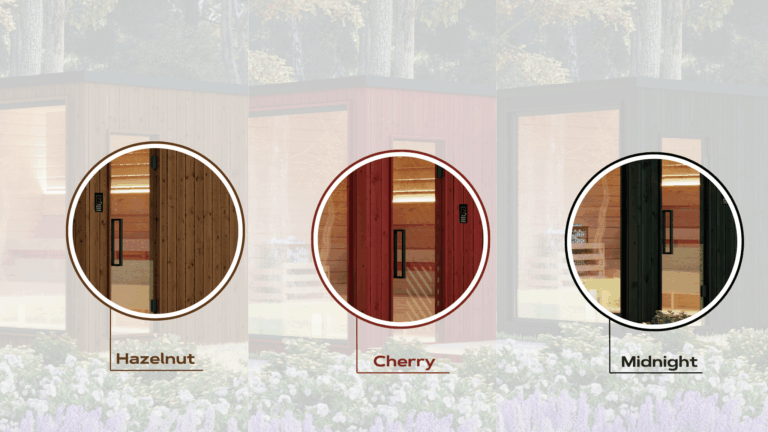 Hazelnut

Cherry

Midnight