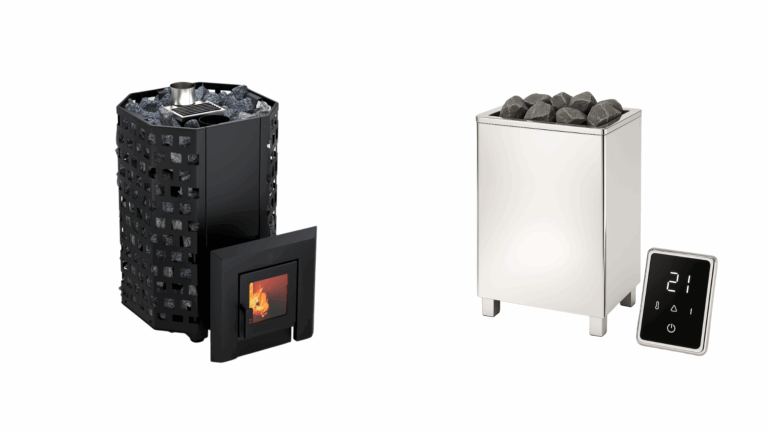 21